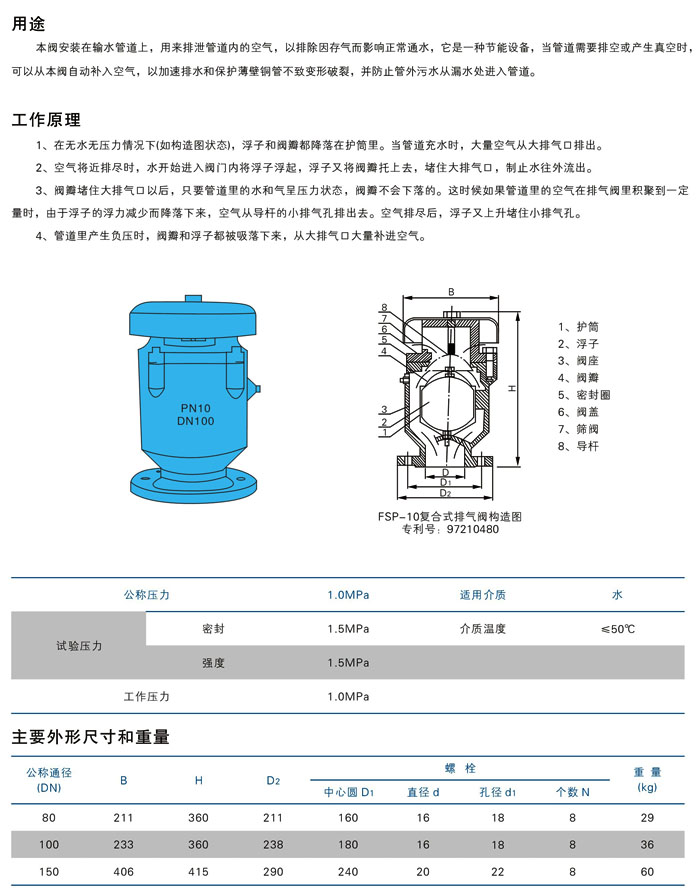 用途

本阀安装在输水管道上，用来排泄管道内的空气，以排除因存气而影响正常通水，它是一种节能设备，当管道需要排空或产生真空时，可以从本阀自动补入空气，以加速排水和保护薄壁铜管不致变形破裂，并防止管外污水从漏水处进入管道。

工作原理

1、在无水无压力情况下(如构造图状态)，浮子和阀瓣都降落在护筒里。当管道充水时，大量空气从大排气口排出。

2、空气将近排尽时，水开始进入阀门内将浮子浮起，浮子又将阀瓣托上去，堵住大排气口，制止水往外流出。

3、阀瓣堵住大排气口以后，只要管道里的水和气呈压力状态，阀瓣不会下落的。这时候如果管道里的空气在排气阀里积聚到一定量时，由于浮子的浮力减少而降落下来，空气从导杆的小排气孔排出去。空气排尽后，浮子又上升堵住小排气孔。

4、管道里产生负压时，阀瓣和浮子都被吸落下来，从大排气口大量补进空气。

PN10
DN100

B
8
7
6
5
4
3
2
1
H
D
$D_1$
$D_2$

1、护筒
2、浮子
3、阀座
4、阀瓣
5、密封圈
6、阀盖
7、筛阀
8、导杆

FSP-10复合式排气阀构造图
专利号：97210480

| 公称压力 | | 1.0MPa | 适用介质 | 水 |
|---|---|---|---|---|
| 试验压力 | 密封 | 1.5MPa | 介质温度 | ≤50℃ |
| | 强度 | 1.5MPa | | |
| 工作压力 | | 1.0MPa | | |

主要外形尺寸和重量

| 公称通径 (DN) | B | H | $D_2$ | 螺栓 中心圆 $D_1$ | 螺栓 直径 d | 螺栓 孔径 $d_1$ | 螺栓 个数 N | 重量 (kg) |
|---|---|---|---|---|---|---|---|---|
| 80 | 211 | 360 | 211 | 160 | 16 | 18 | 8 | 29 |
| 100 | 233 | 360 | 238 | 180 | 16 | 18 | 8 | 36 |
| 150 | 406 | 415 | 290 | 240 | 20 | 22 | 8 | 60 |